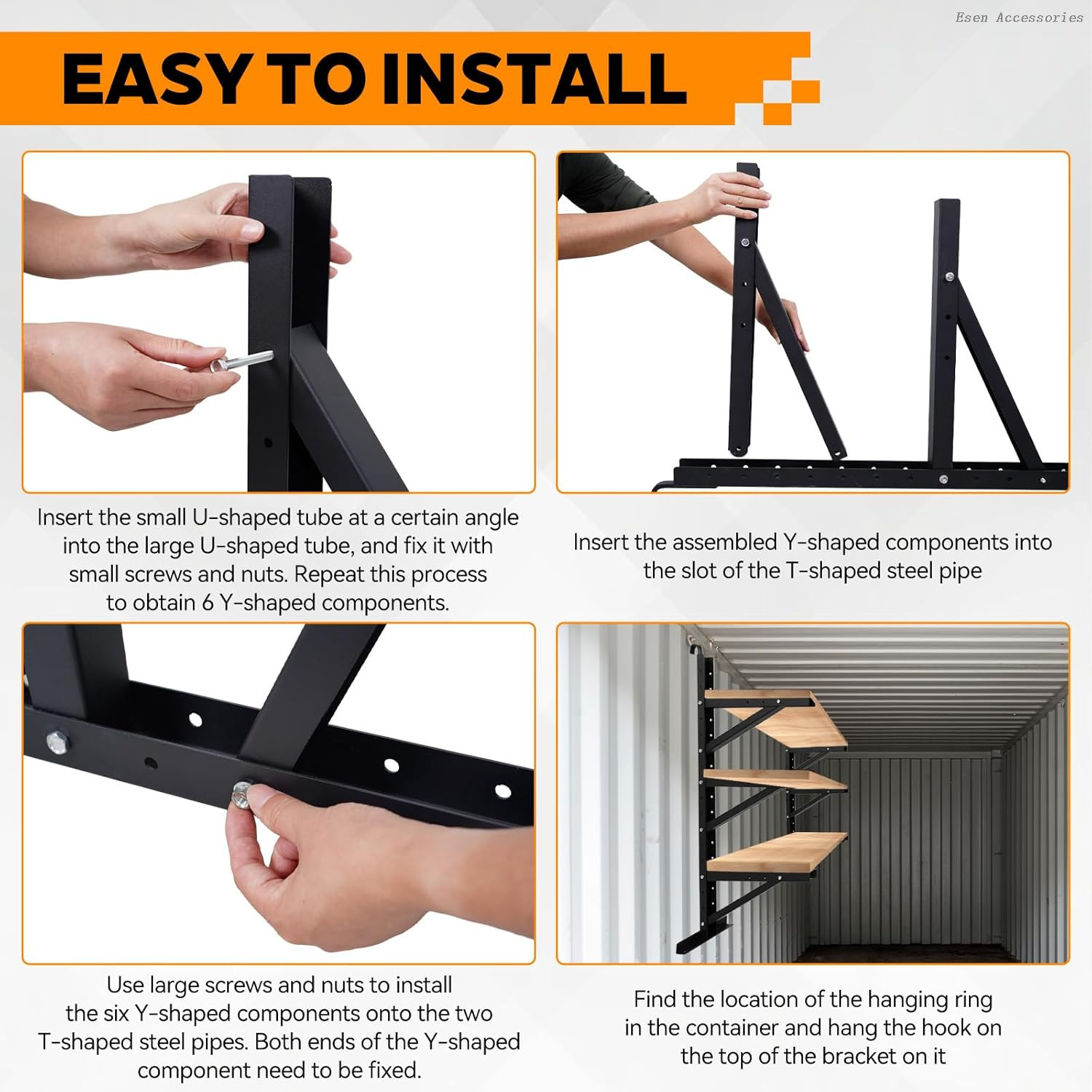 Esen Accessories

EASY TO INSTALL

Insert the small U-shaped tube at a certain angle into the large U-shaped tube, and fix it with small screws and nuts. Repeat this process to obtain 6 Y-shaped components.

Insert the assembled Y-shaped components into the slot of the T-shaped steel pipe

Use large screws and nuts to install the six Y-shaped components onto the two T-shaped steel pipes. Both ends of the Y-shaped component need to be fixed.

Find the location of the hanging ring in the container and hang the hook on the top of the bracket on it