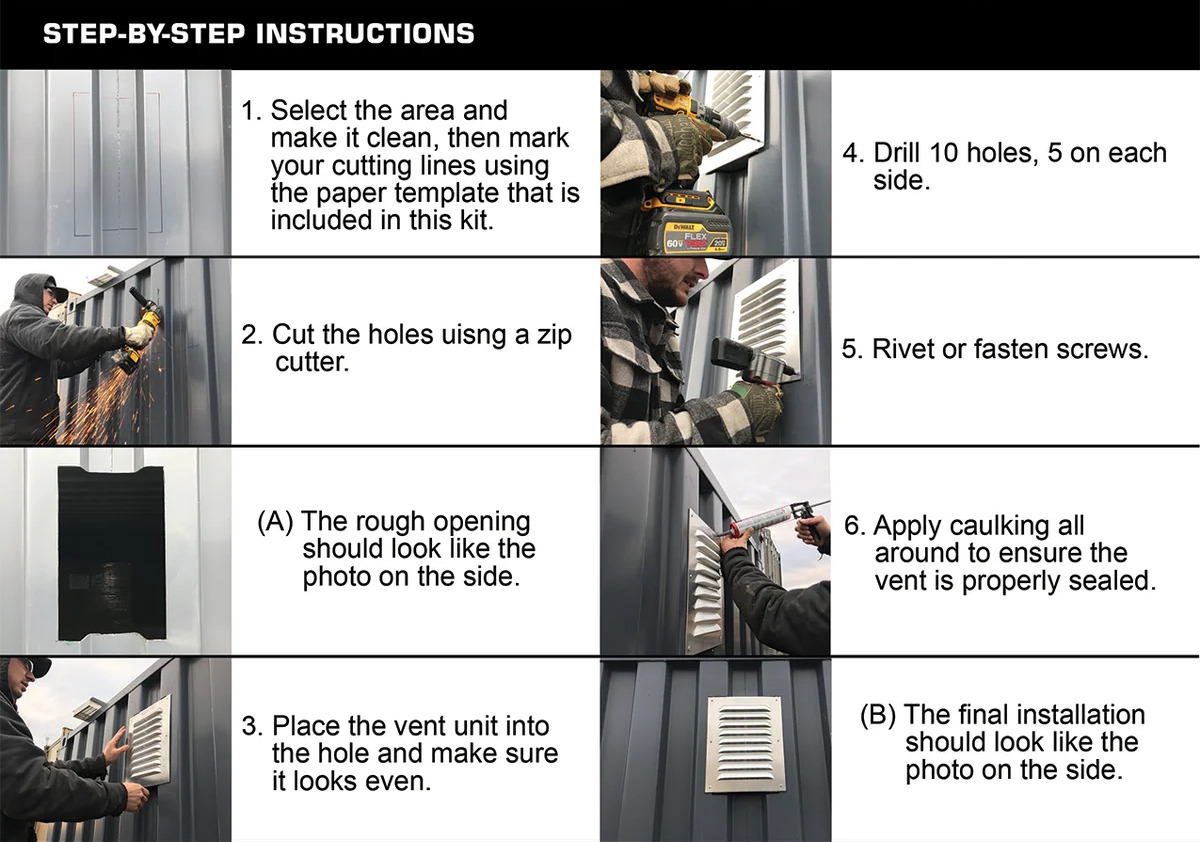 STEP-BY-STEP INSTRUCTIONS

1. Select the area and make it clean, then mark your cutting lines using the paper template that is included in this kit.

2. Cut the holes uisng a zip cutter.

(A) The rough opening should look like the photo on the side.

3. Place the vent unit into the hole and make sure it looks even.

DEWALT FLEX 60V 20V

4. Drill 10 holes, 5 on each side.

5. Rivet or fasten screws.

6. Apply caulking all around to ensure the vent is properly sealed.

(B) The final installation should look like the photo on the side.