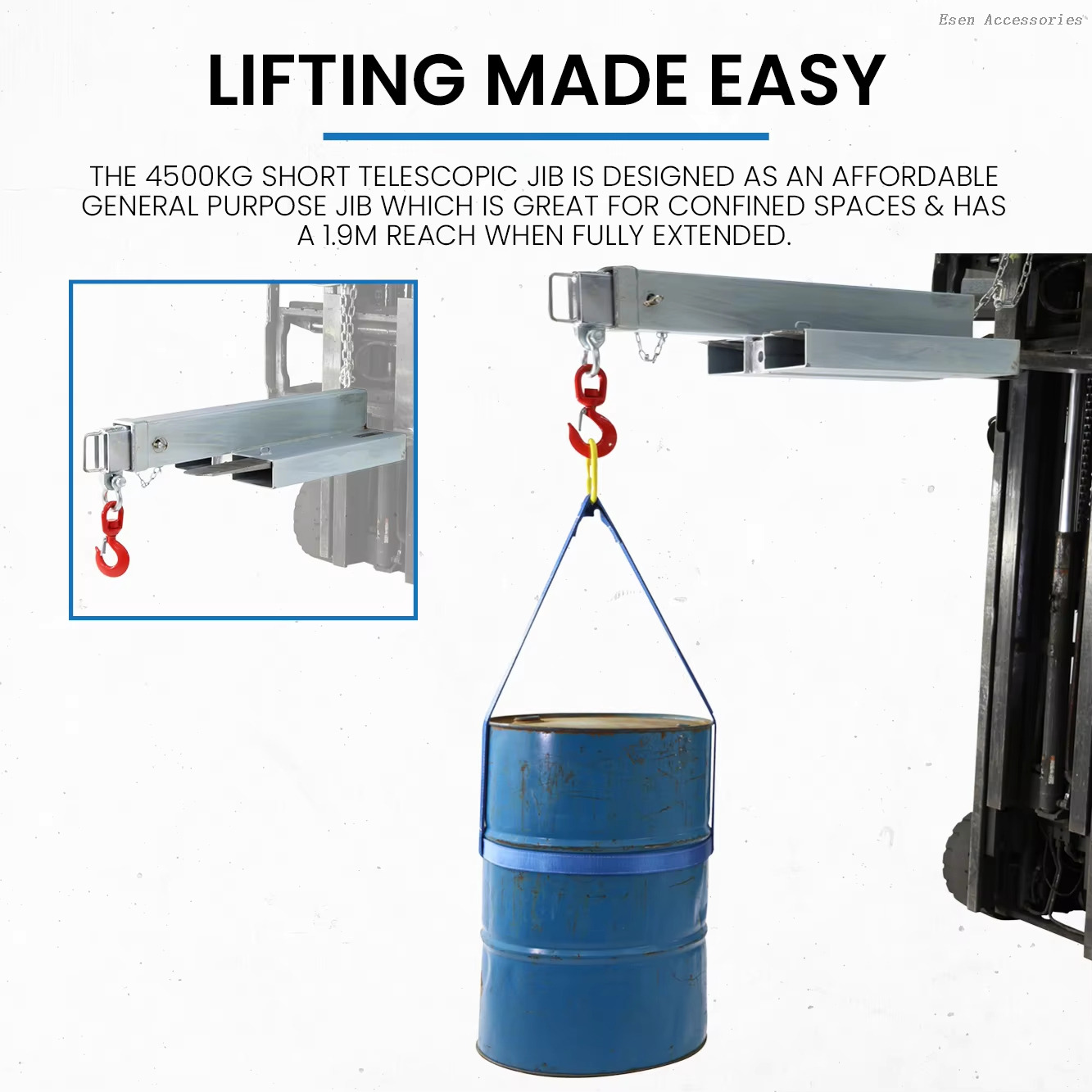 Esen Accessories

LIFTING MADE EASY

THE 4500KG SHORT TELESCOPIC JIB IS DESIGNED AS AN AFFORDABLE GENERAL PURPOSE JIB WHICH IS GREAT FOR CONFINED SPACES & HAS A 1.9M REACH WHEN FULLY EXTENDED.