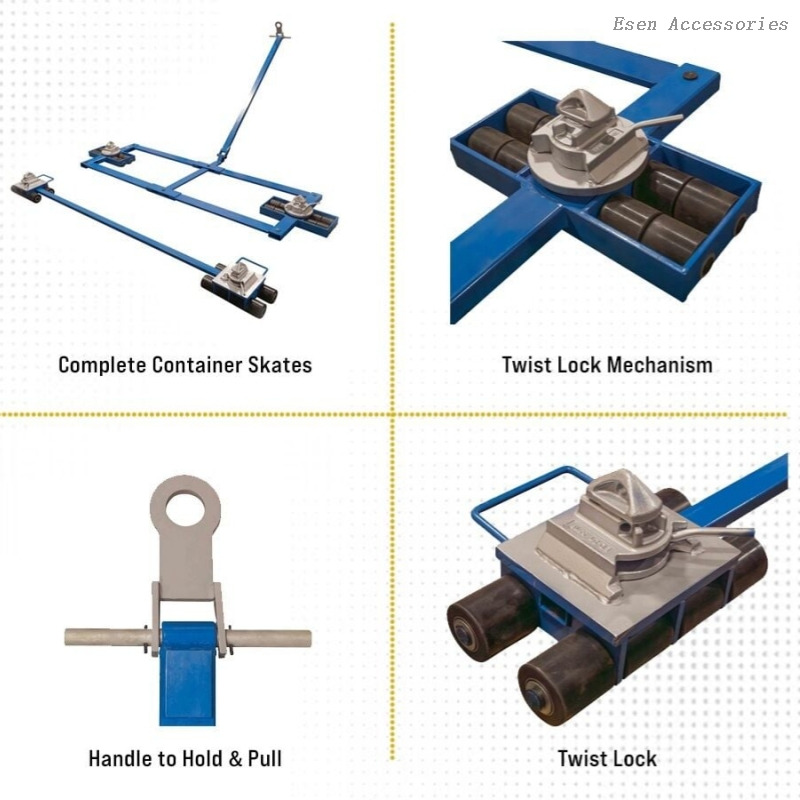 Esen Accessories

Complete Container Skates

Twist Lock Mechanism

Handle to Hold & Pull

Twist Lock